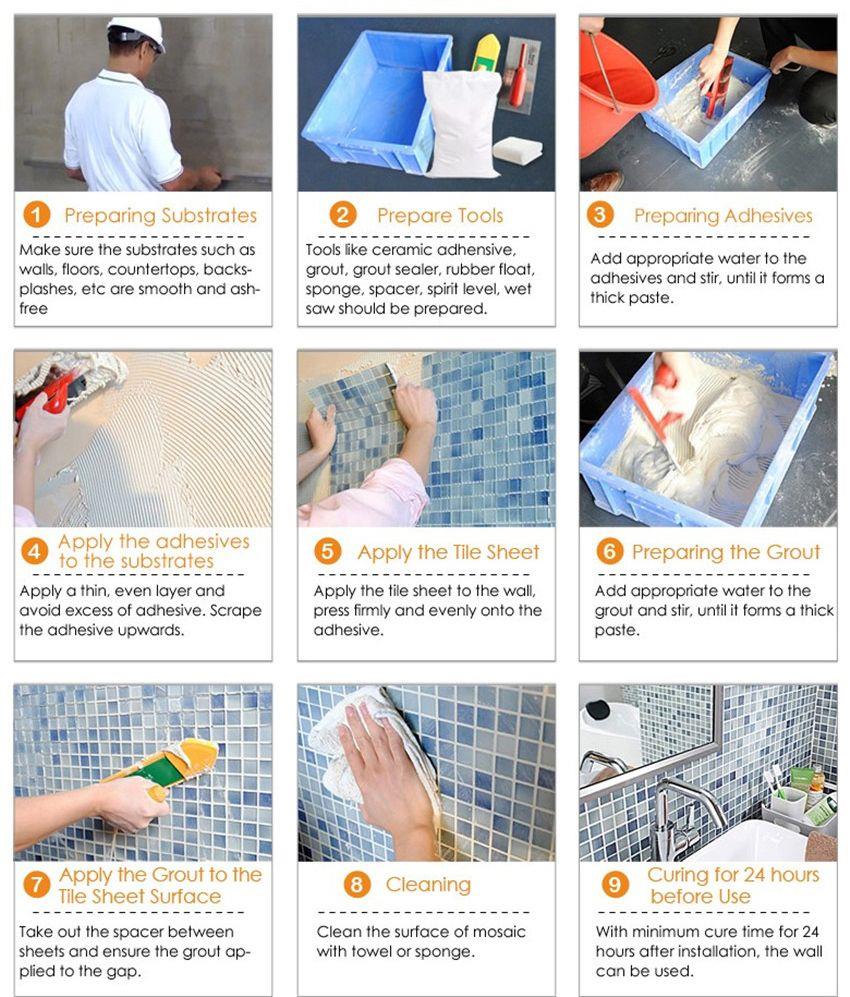 1 Preparing Substrates

Make sure the substrates such as walls, floors, countertops, backsplashes, etc are smooth and ash-free

2 Prepare Tools

Tools like ceramic adhensive, grout, grout sealer, rubber float, sponge, spacer, spirit level, wet saw should be prepared.

3 Preparing Adhesives

Add appropriate water to the adhesives and stir, until it forms a thick paste.

4 Apply the adhesives to the substrates

Apply a thin, even layer and avoid excess of adhesive. Scrape the adhesive upwards.

5 Apply the Tile Sheet

Apply the tile sheet to the wall, press firmly and evenly onto the adhesive.

6 Preparing the Grout

Add appropriate water to the grout and stir, until it forms a thick paste.

7 Apply the Grout to the Tile Sheet Surface

Take out the spacer between sheets and ensure the grout applied to the gap.

8 Cleaning

Clean the surface of mosaic with towel or sponge.

9 Curing for 24 hours before Use

With minimum cure time for 24 hours after installation, the wall can be used.